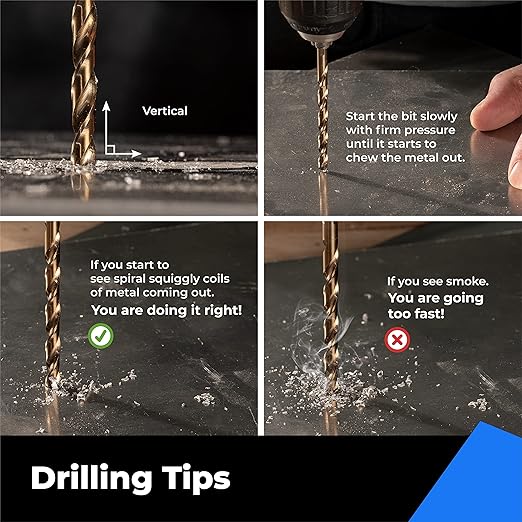 Vertical

Start the bit slowly with firm pressure until it starts to chew the metal out.

If you start to see spiral squiggly coils of metal coming out. You are doing it right!

If you see smoke. You are going too fast!

Drilling Tips