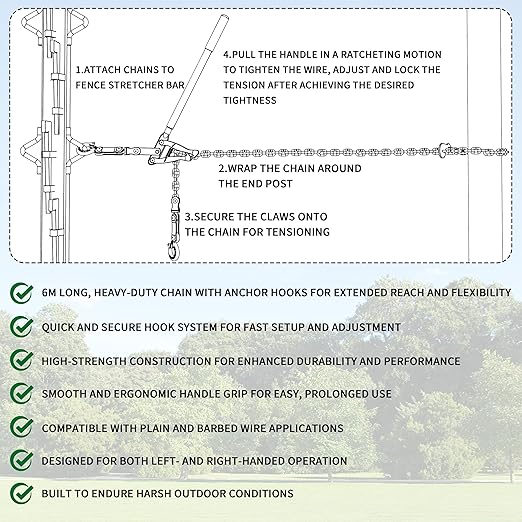 1.ATTACH CHAINS TO FENCE STRETCHER BAR

4.PULL THE HANDLE IN A RATCHETING MOTION TO TIGHTEN THE WIRE, ADJUST AND LOCK THE TENSION AFTER ACHIEVING THE DESIRED TIGHTNESS

2.WRAP THE CHAIN AROUND THE END POST

3.SECURE THE CLAWS ONTO THE CHAIN FOR TENSIONING

6M LONG, HEAVY-DUTY CHAIN WITH ANCHOR HOOKS FOR EXTENDED REACH AND FLEXIBILITY

QUICK AND SECURE HOOK SYSTEM FOR FAST SETUP AND ADJUSTMENT

HIGH-STRENGTH CONSTRUCTION FOR ENHANCED DURABILITY AND PERFORMANCE

SMOOTH AND ERGONOMIC HANDLE GRIP FOR EASY, PROLONGED USE

COMPATIBLE WITH PLAIN AND BARBED WIRE APPLICATIONS

DESIGNED FOR BOTH LEFT- AND RIGHT-HANDED OPERATION

BUILT TO ENDURE HARSH OUTDOOR CONDITIONS