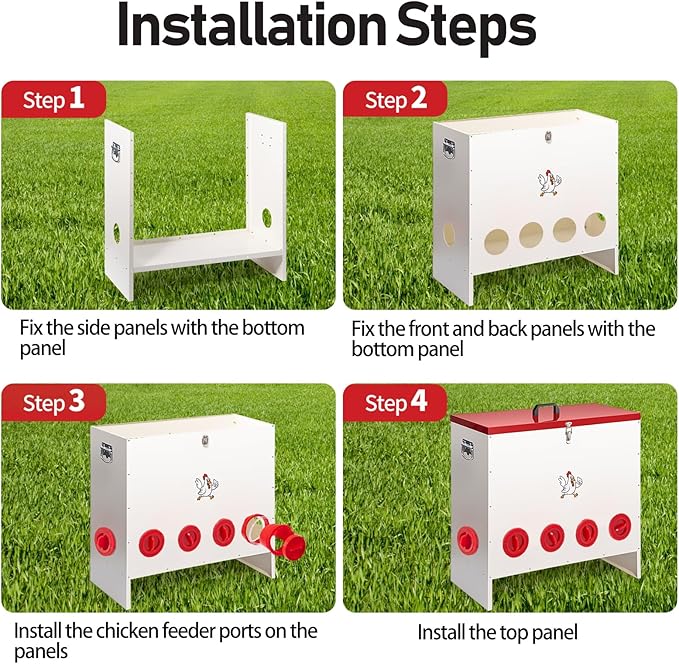 Installation Steps

Step 1

Fix the side panels with the bottom panel

Step 2

Fix the front and back panels with the bottom panel

Step 3

Install the chicken feeder ports on the panels

Step 4

Install the top panel