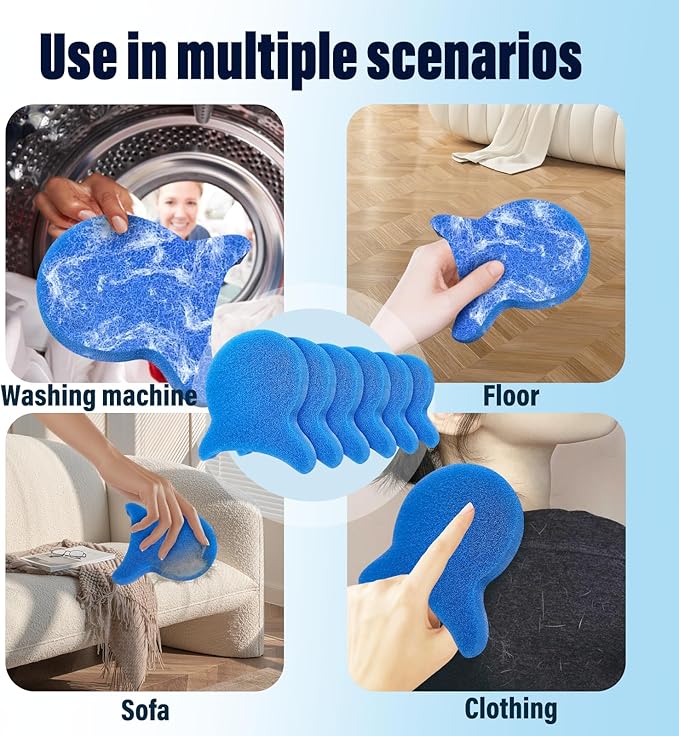 Use in multiple scenarios

Washing machine

Floor

Sofa

Clothing