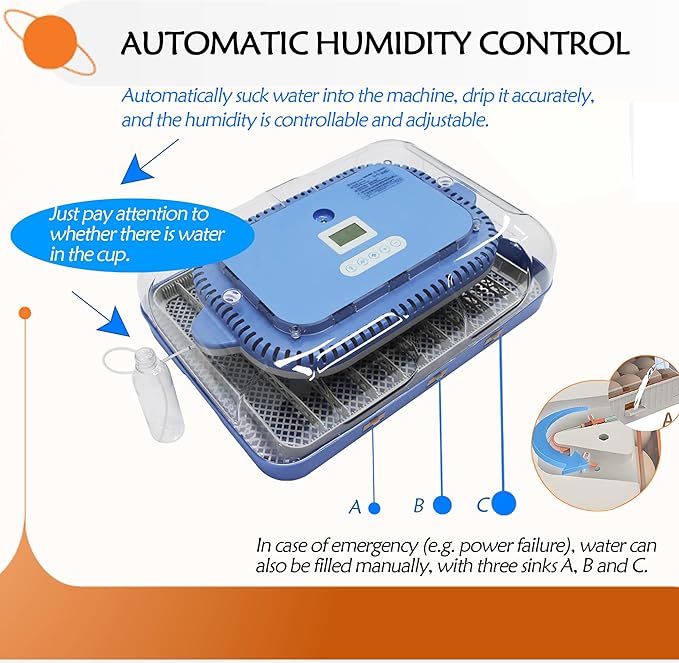 AUTOMATIC HUMIDITY CONTROL

Automatically suck water into the machine, drip it accurately, and the humidity is controllable and adjustable.

Just pay attention to whether there is water in the cup.

A

A B C

In case of emergency (e.g. power failure), water can also be filled manually, with three sinks A, B and C.