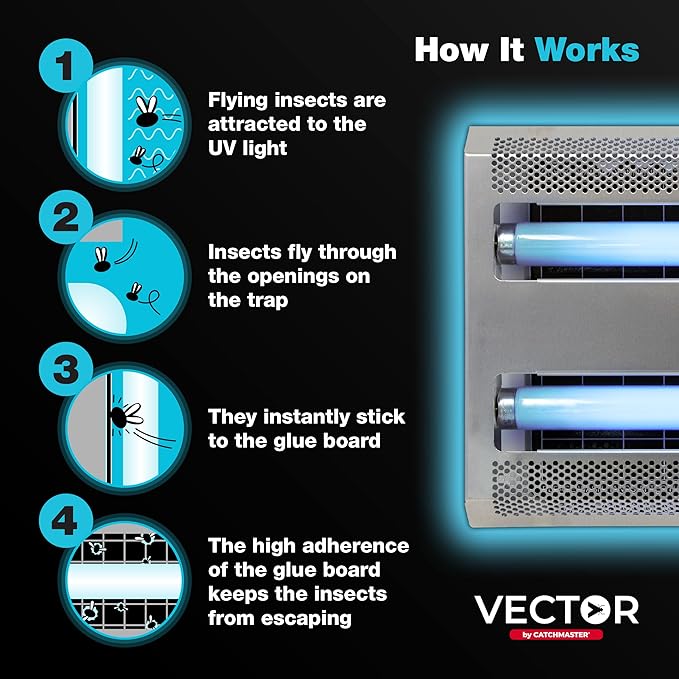 How It Works

1

Flying insects are attracted to the UV light

2

Insects fly through the openings on the trap

3

They instantly stick to the glue board

4

The high adherence of the glue board keeps the insects from escaping

VECTOR
by CATCHMASTER