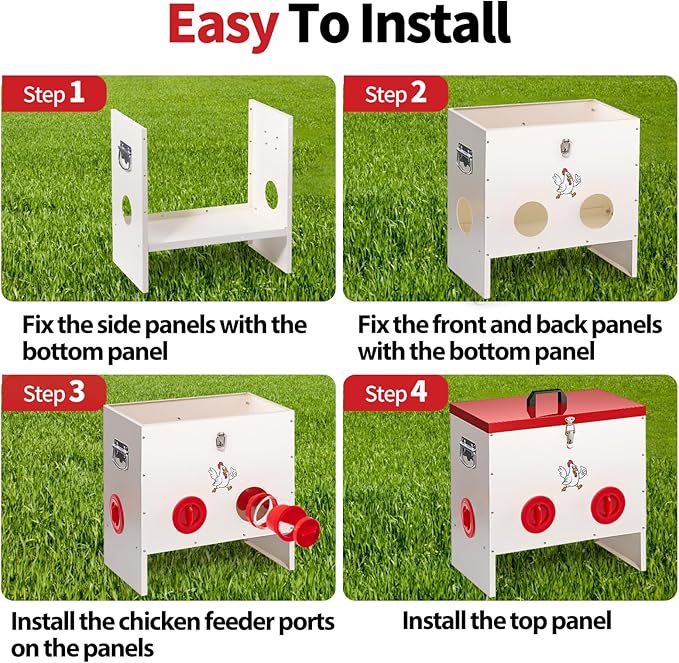 Easy To Install

Step 1

Fix the side panels with the bottom panel

Step 2

Fix the front and back panels with the bottom panel

Step 3

Install the chicken feeder ports on the panels

Step 4

Install the top panel