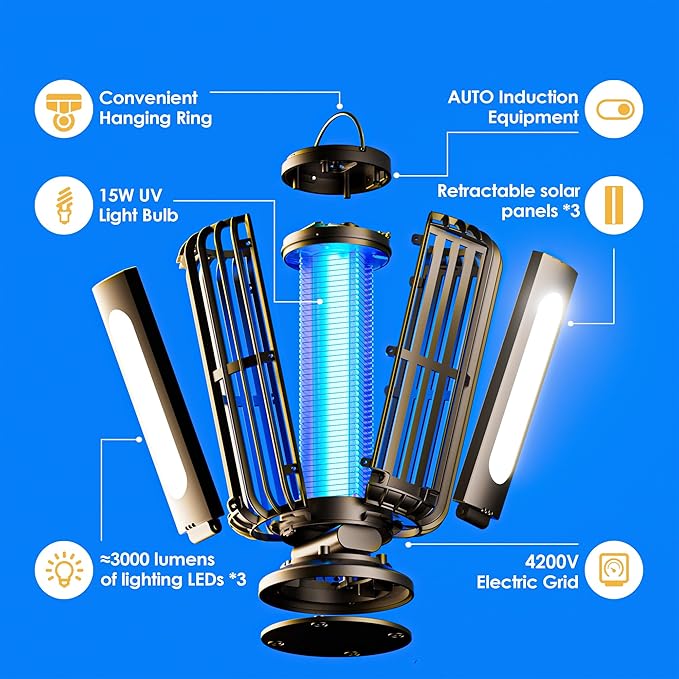 Convenient Hanging Ring

AUTO Induction Equipment

15W UV Light Bulb

Retractable solar panels *3

≈3000 lumens of lighting LEDs *3

4200V Electric Grid