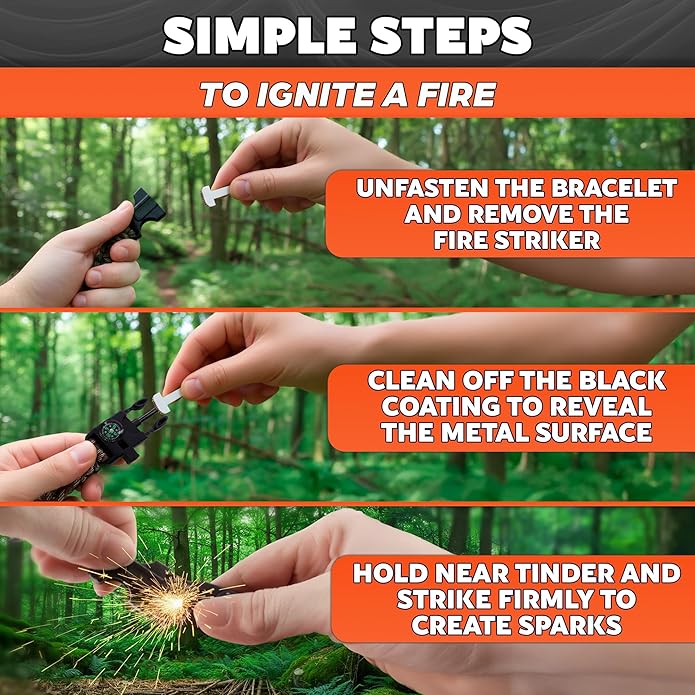 SIMPLE STEPS

TO IGNITE A FIRE

UNFASTEN THE BRACELET AND REMOVE THE FIRE STRIKER

CLEAN OFF THE BLACK COATING TO REVEAL THE METAL SURFACE

HOLD NEAR TINDER AND STRIKE FIRMLY TO CREATE SPARKS