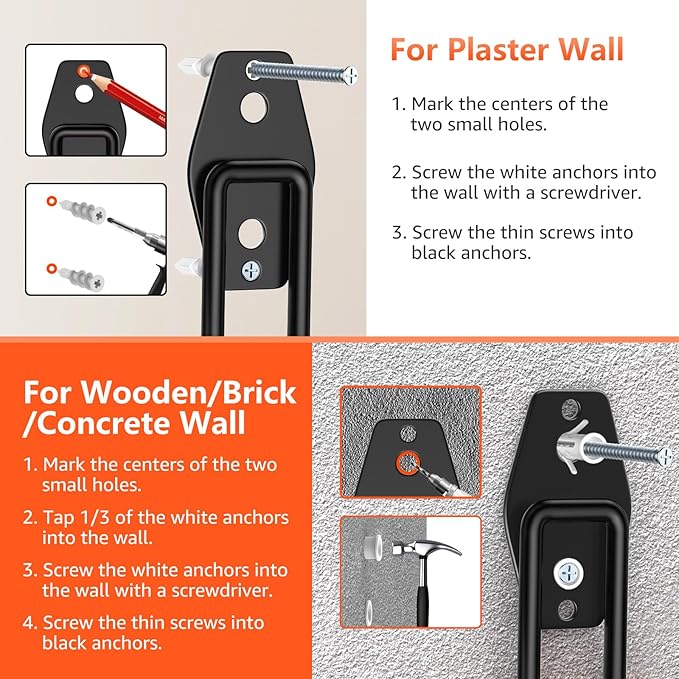 For Plaster Wall

1. Mark the centers of the two small holes.

2. Screw the white anchors into the wall with a screwdriver.

3. Screw the thin screws into black anchors.

For Wooden/Brick /Concrete Wall

1. Mark the centers of the two small holes.

2. Tap 1/3 of the white anchors into the wall.

3. Screw the white anchors into the wall with a screwdriver.

4. Screw the thin screws into black anchors.