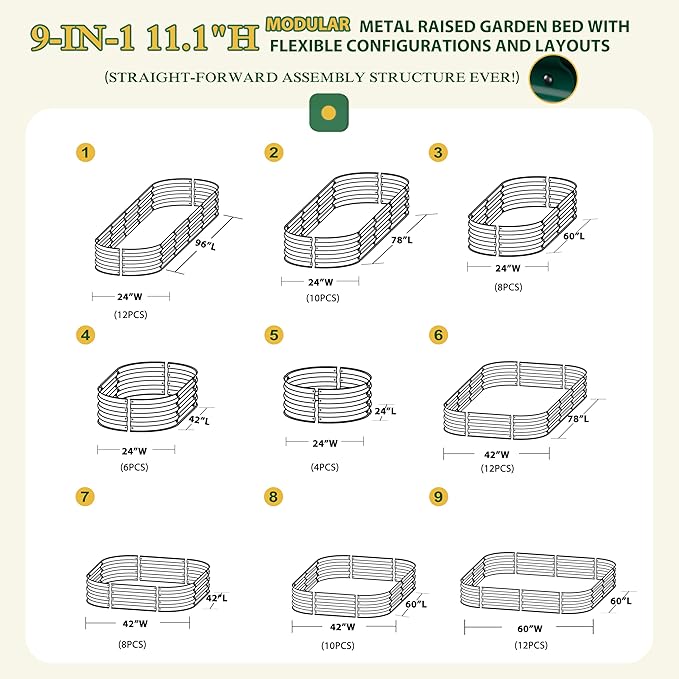 9-IN-1 11.1"H MODULAR METAL RAISED GARDEN BED WITH FLEXIBLE CONFIGURATIONS AND LAYOUTS

(STRAIGHT-FORWARD ASSEMBLY STRUCTURE EVER!)

1
96"L
24"W
(12PCS)

2
78"L
24"W
(10PCS)

3
60"L
24"W
(8PCS)

4
42"L
24"W
(6PCS)

5
24"L
24"W
(4PCS)

6
78"L
42"W
(12PCS)

7
42"L
42"W
(8PCS)

8
60"L
42"W
(10PCS)

9
60"L
60"W
(12PCS)