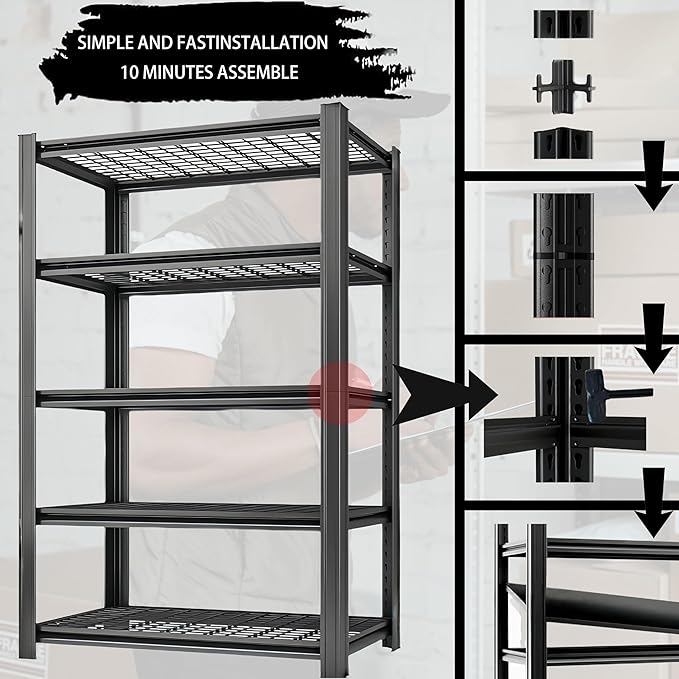 SIMPLE AND FASTINSTALLATION
10 MINUTES ASSEMBLE