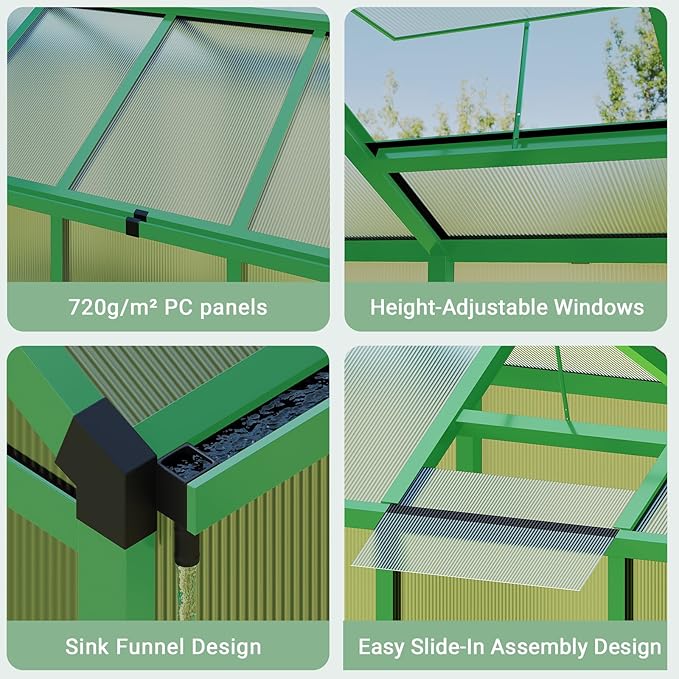 720g/m² PC panels

Height-Adjustable Windows

Sink Funnel Design

Easy Slide-In Assembly Design