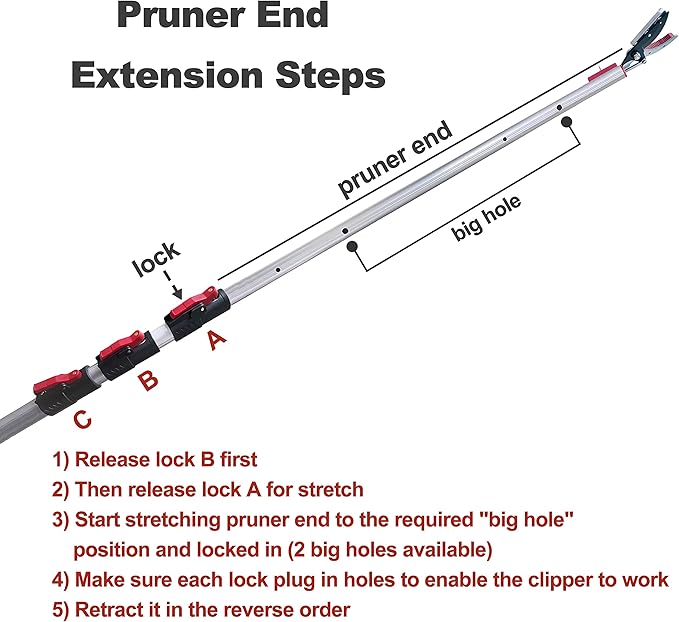 Pruner End

Extension Steps

pruner end

big hole

lock

A

B

C

1) Release lock B first

2) Then release lock A for stretch

3) Start stretching pruner end to the required "big hole" position and locked in (2 big holes available)

4) Make sure each lock plug in holes to enable the clipper to work

5) Retract it in the reverse order