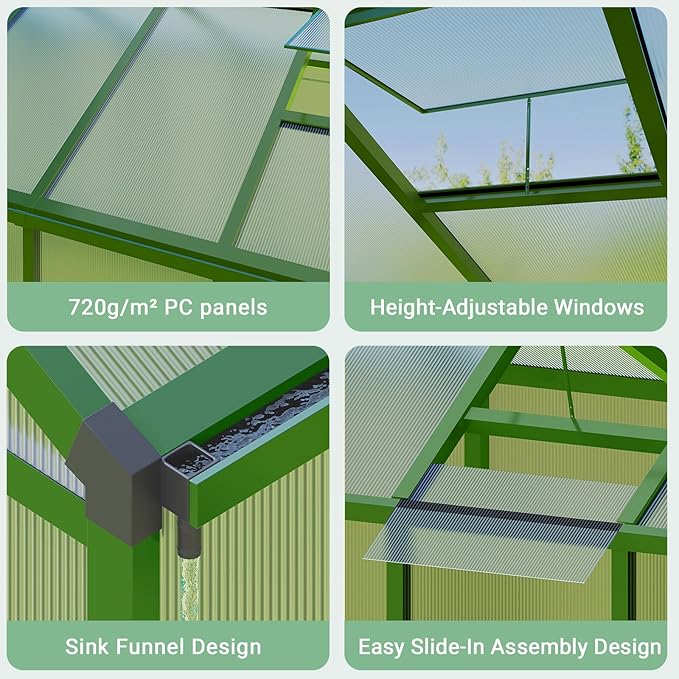 720g/m² PC panels

Height-Adjustable Windows

Sink Funnel Design

Easy Slide-In Assembly Design