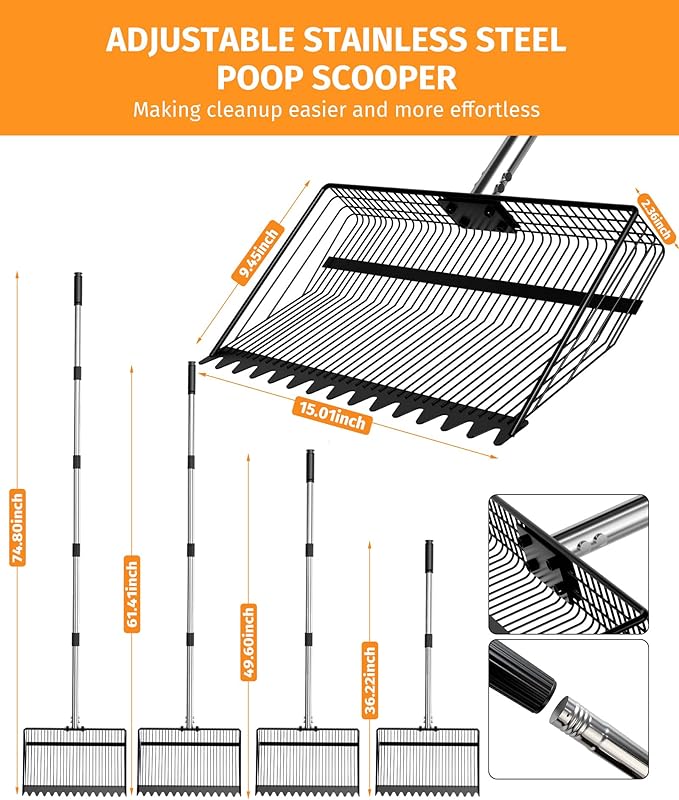 ADJUSTABLE STAINLESS STEEL POOP SCOOPER
Making cleanup easier and more effortless

9.45inch
2.36inch
15.01inch
74.80inch
61.41inch
49.60inch
36.22inch