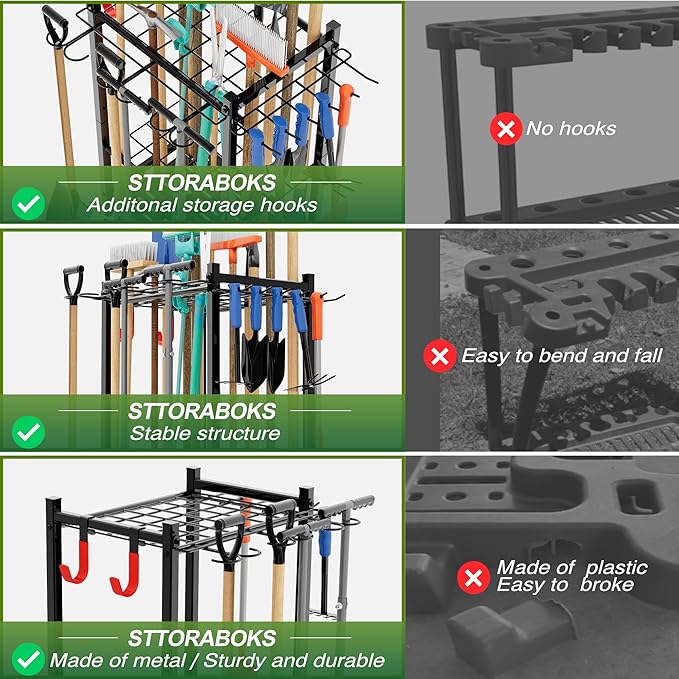 STTORABOKS
Additonal storage hooks

No hooks

STTORABOKS
Stable structure

Easy to bend and fall

STTORABOKS
Made of metal / Sturdy and durable

Made of plastic
Easy to broke