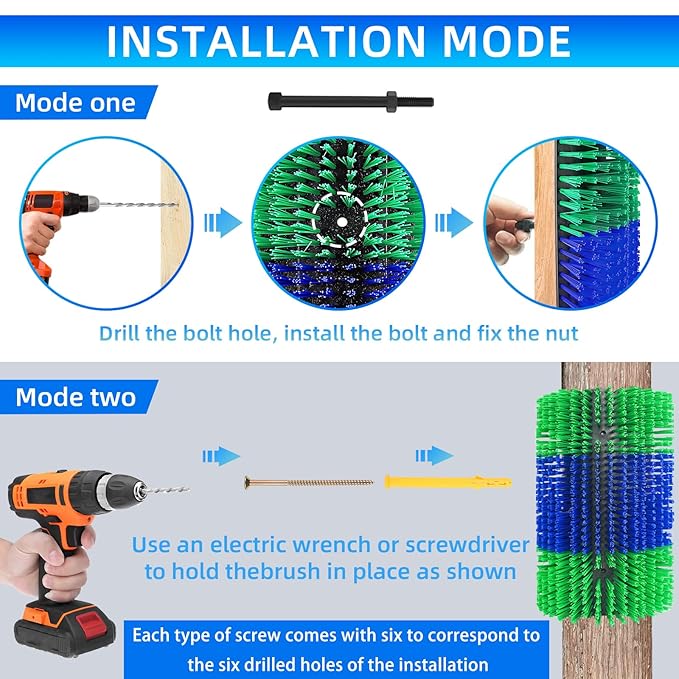 INSTALLATION MODE

Mode one

Drill the bolt hole, install the bolt and fix the nut

Mode two

Use an electric wrench or screwdriver to hold thebrush in place as shown

Each type of screw comes with six to correspond to the six drilled holes of the installation