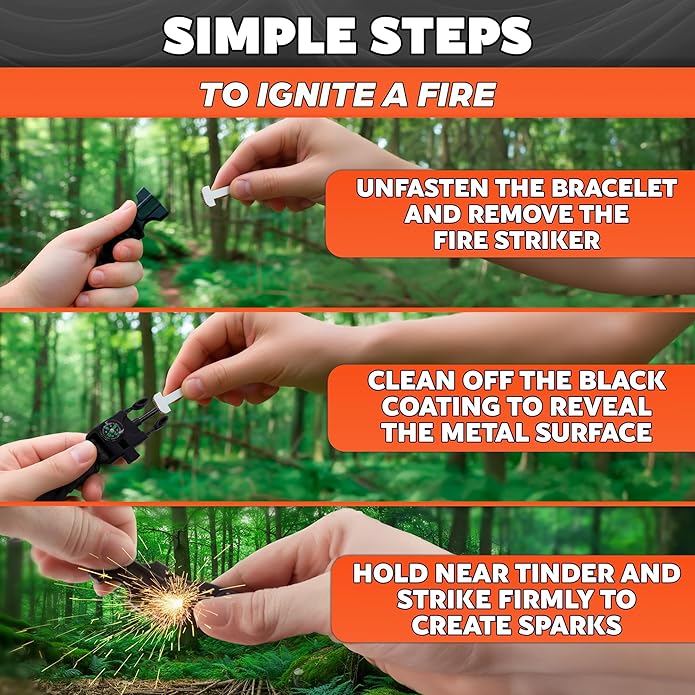 SIMPLE STEPS

TO IGNITE A FIRE

UNFASTEN THE BRACELET AND REMOVE THE FIRE STRIKER

CLEAN OFF THE BLACK COATING TO REVEAL THE METAL SURFACE

HOLD NEAR TINDER AND STRIKE FIRMLY TO CREATE SPARKS