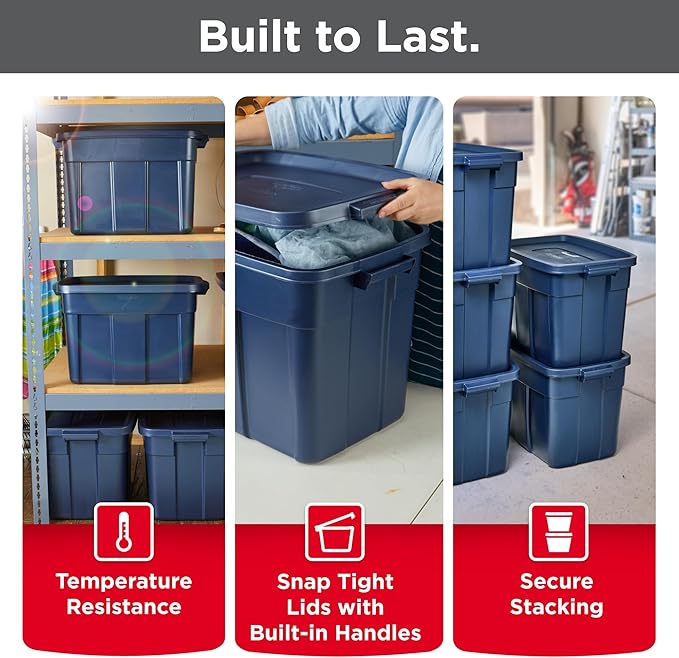 Built to Last.

Temperature Resistance

Snap Tight Lids with Built-in Handles

Secure Stacking