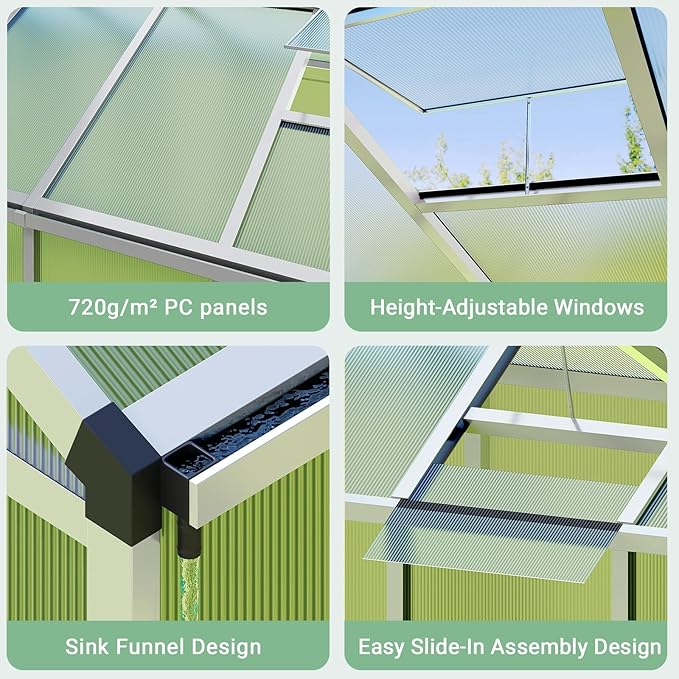 720g/m² PC panels

Height-Adjustable Windows

Sink Funnel Design

Easy Slide-In Assembly Design