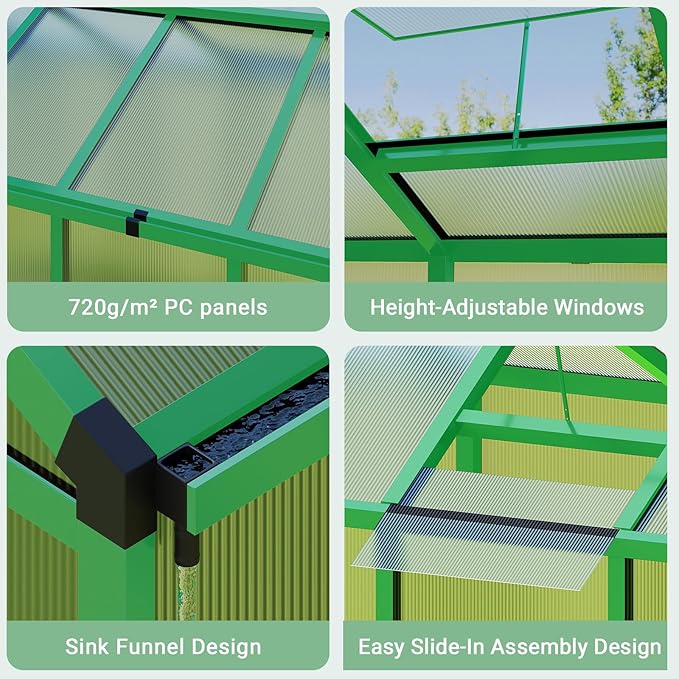 720g/m² PC panels

Height-Adjustable Windows

Sink Funnel Design

Easy Slide-In Assembly Design