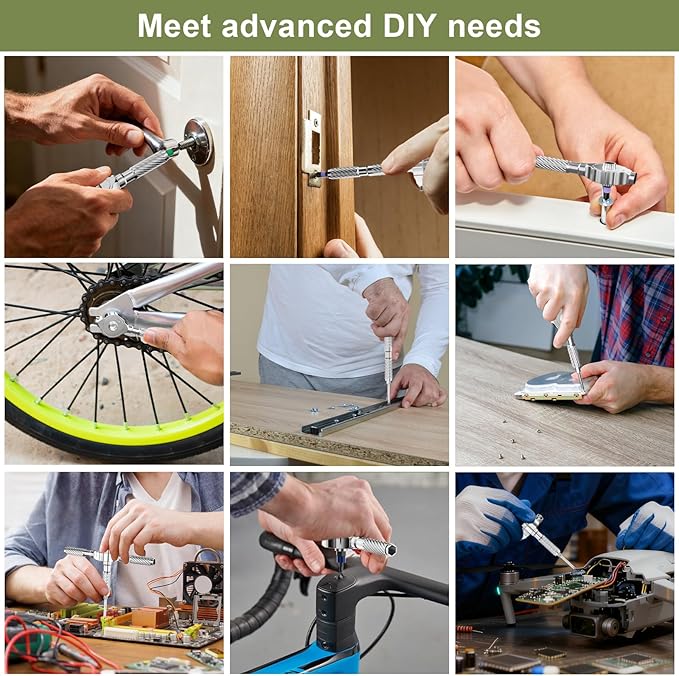 Meet advanced DIY needs