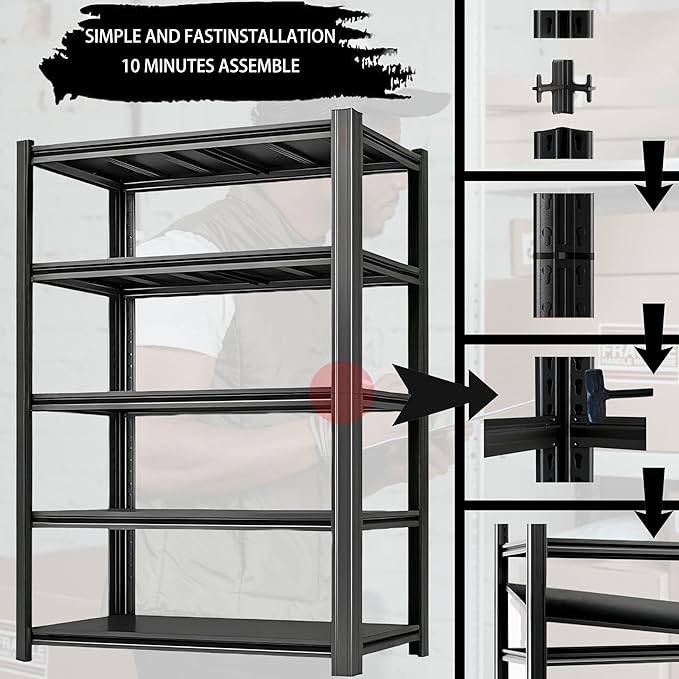 SIMPLE AND FASTINSTALLATION
10 MINUTES ASSEMBLE