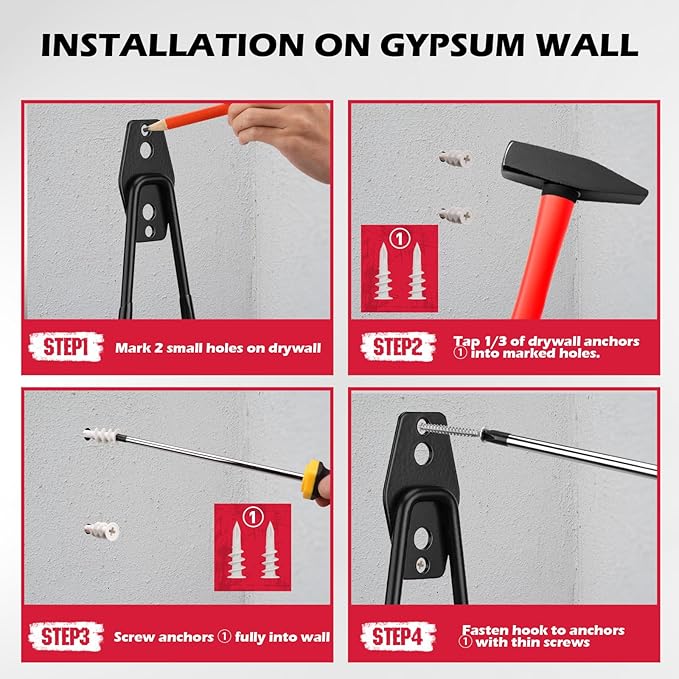 INSTALLATION ON GYPSUM WALL

STEP1 Mark 2 small holes on drywall

①

STEP2 Tap 1/3 of drywall anchors ① into marked holes.

①

STEP3 Screw anchors ① fully into wall

STEP4 Fasten hook to anchors ① with thin screws