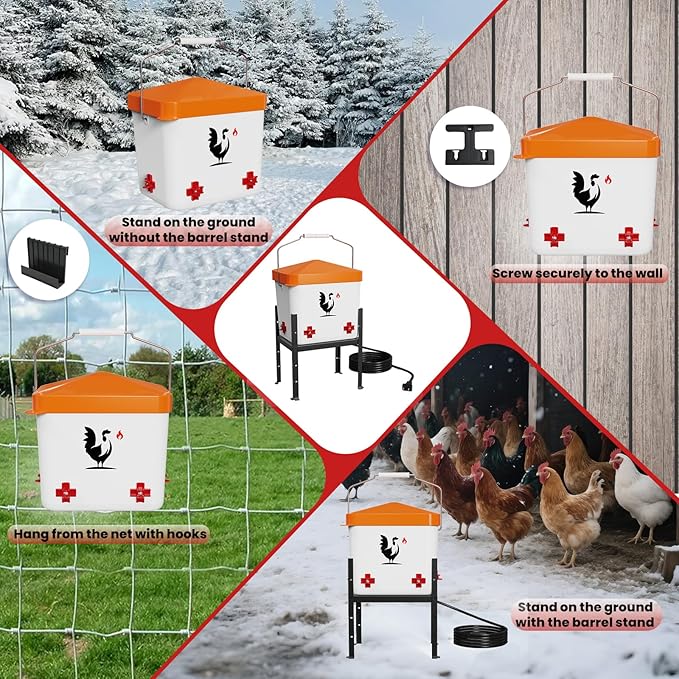 Stand on the ground without the barrel stand

Screw securely to the wall

Hang from the net with hooks

Stand on the ground with the barrel stand