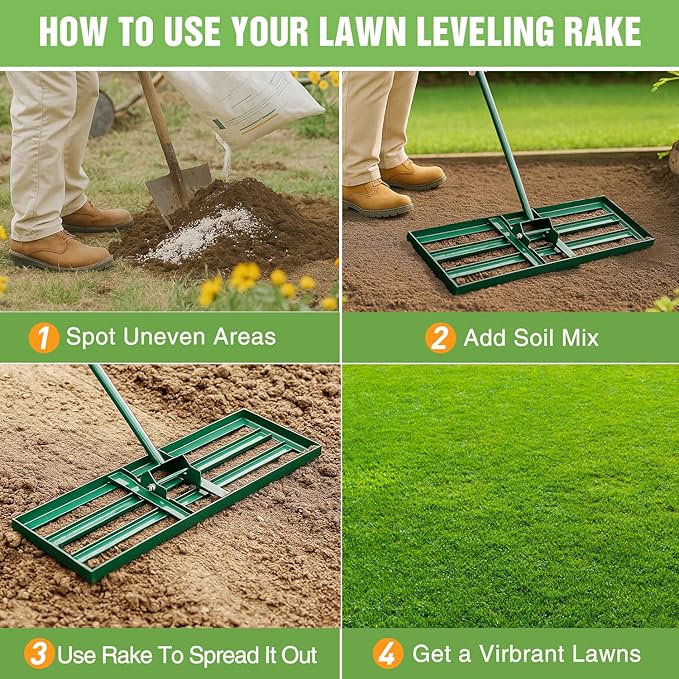 HOW TO USE YOUR LAWN LEVELING RAKE

1 Spot Uneven Areas

2 Add Soil Mix

3 Use Rake To Spread It Out

4 Get a Virbrant Lawns