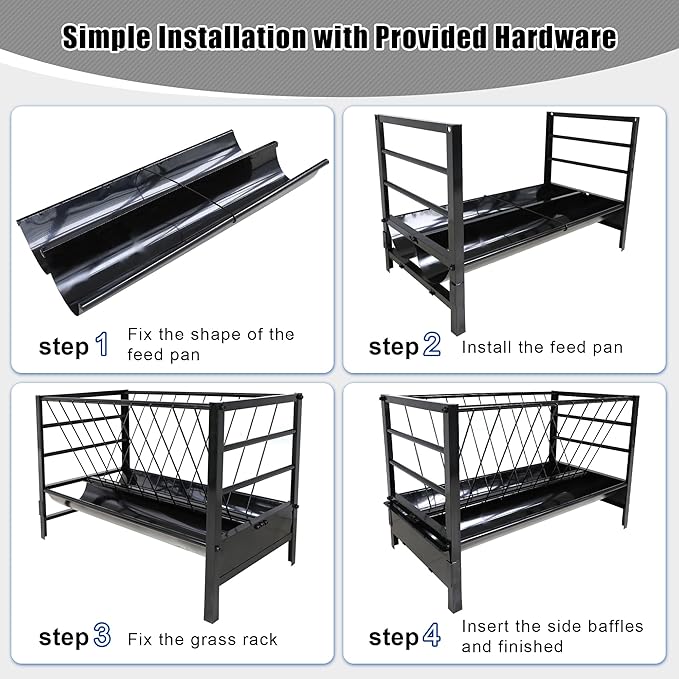 Simple Installation with Provided Hardware

step 1 Fix the shape of the feed pan

step 2 Install the feed pan

step 3 Fix the grass rack

step 4 Insert the side baffles and finished