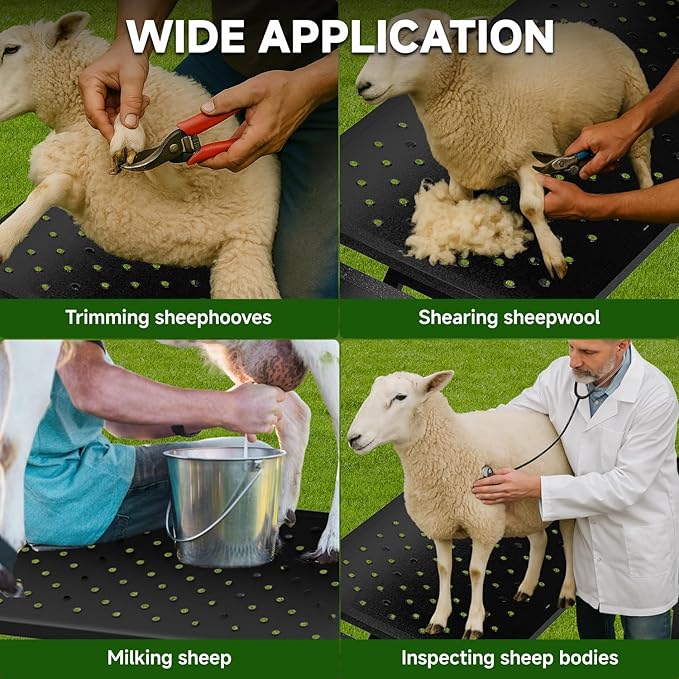 WIDE APPLICATION

Trimming sheephooves

Shearing sheepwool

Milking sheep

Inspecting sheep bodies