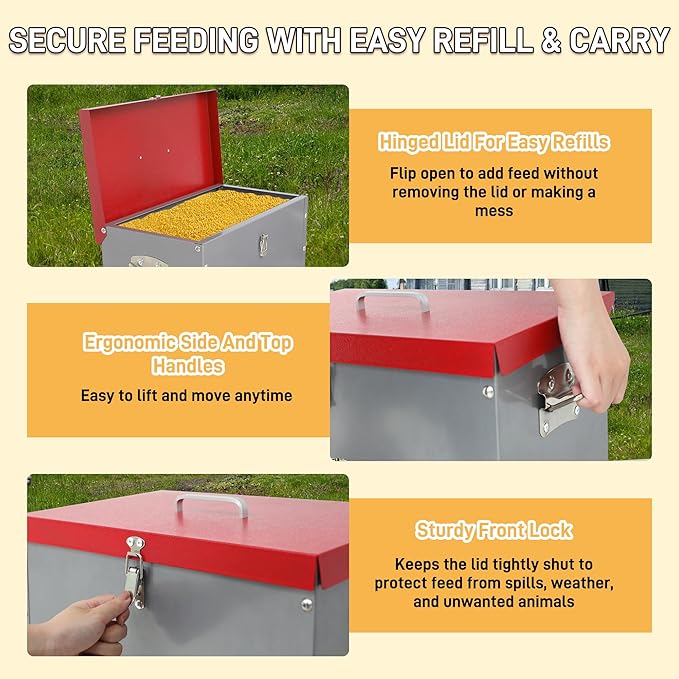 SECURE FEEDING WITH EASY REFILL & CARRY

Hinged Lid For Easy Refills

Flip open to add feed without removing the lid or making a mess

Ergonomic Side And Top Handles

Easy to lift and move anytime

Sturdy Front Lock

Keeps the lid tightly shut to protect feed from spills, weather, and unwanted animals