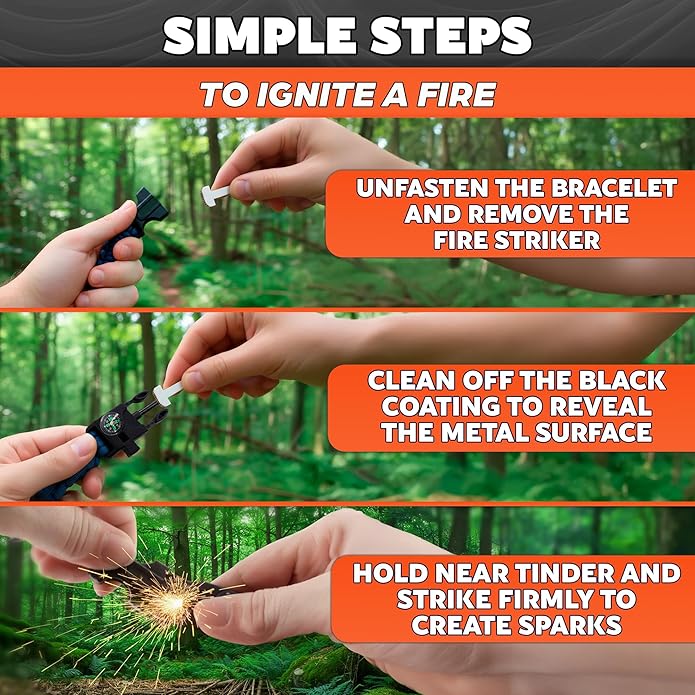 SIMPLE STEPS

TO IGNITE A FIRE

UNFASTEN THE BRACELET AND REMOVE THE FIRE STRIKER

CLEAN OFF THE BLACK COATING TO REVEAL THE METAL SURFACE

HOLD NEAR TINDER AND STRIKE FIRMLY TO CREATE SPARKS