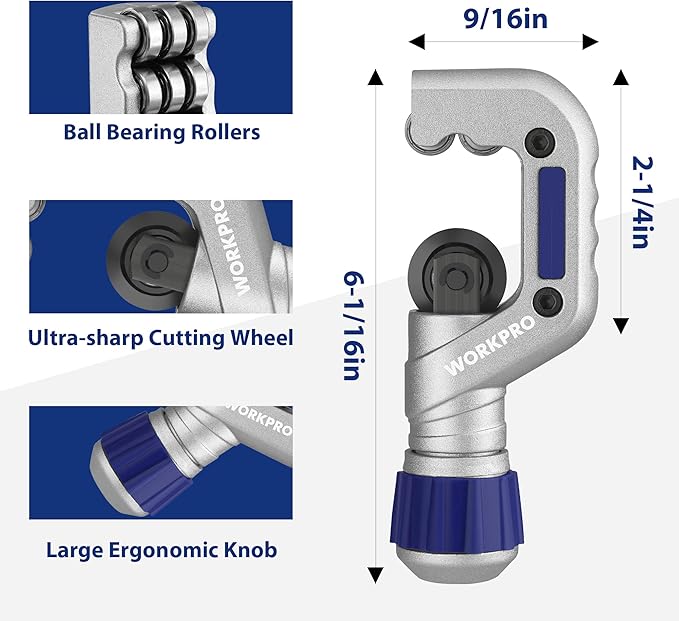 Ball Bearing Rollers

WORKPRO

Ultra-sharp Cutting Wheel

WORKPRO

Large Ergonomic Knob

9/16in

6-1/16in

2-1/4in

WORKPRO