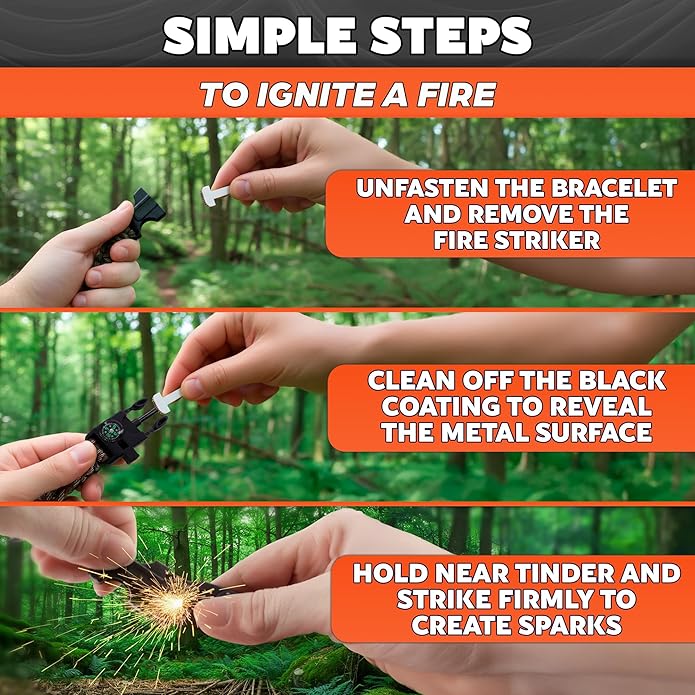 SIMPLE STEPS

TO IGNITE A FIRE

UNFASTEN THE BRACELET AND REMOVE THE FIRE STRIKER

CLEAN OFF THE BLACK COATING TO REVEAL THE METAL SURFACE

HOLD NEAR TINDER AND STRIKE FIRMLY TO CREATE SPARKS