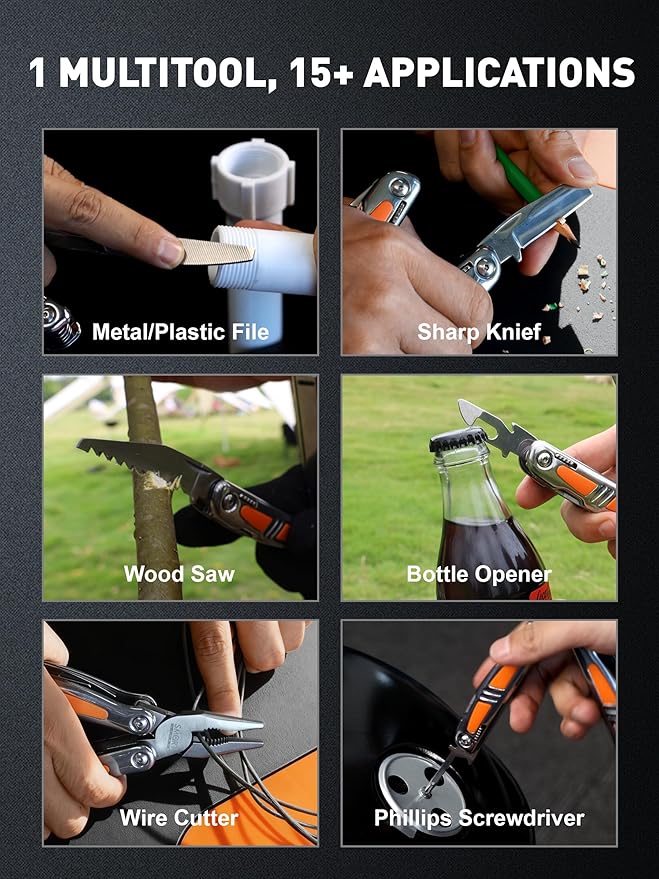 1 MULTITOOL, 15+ APPLICATIONS

Metal/Plastic File

Sharp Knief

Wood Saw

Bottle Opener

Wire Cutter

Phillips Screwdriver