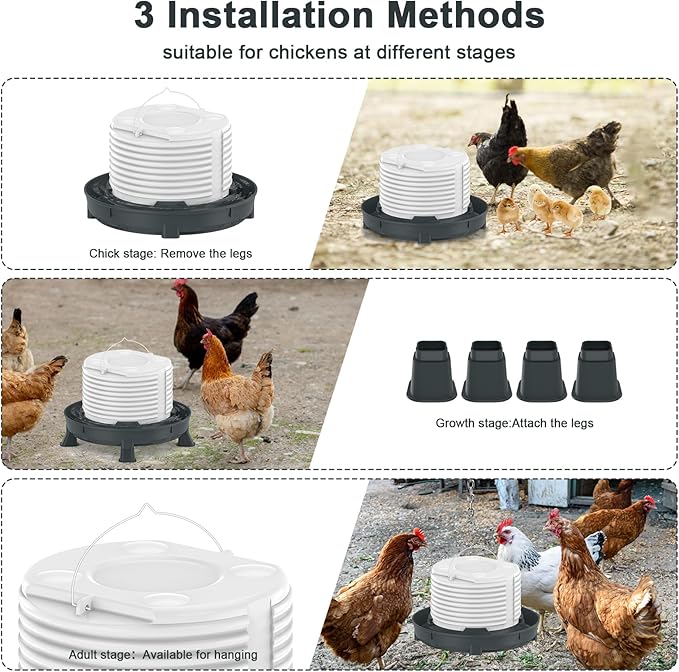 3 Installation Methods

suitable for chickens at different stages

Chick stage: Remove the legs

Growth stage:Attach the legs

Adult stage: Available for hanging