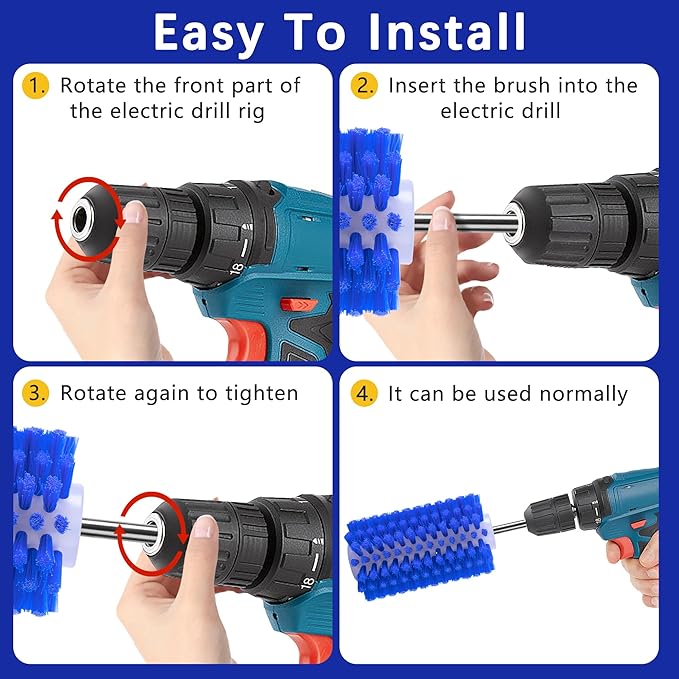 Easy To Install

1. Rotate the front part of the electric drill rig

18

2. Insert the brush into the electric drill

3. Rotate again to tighten

18

4. It can be used normally