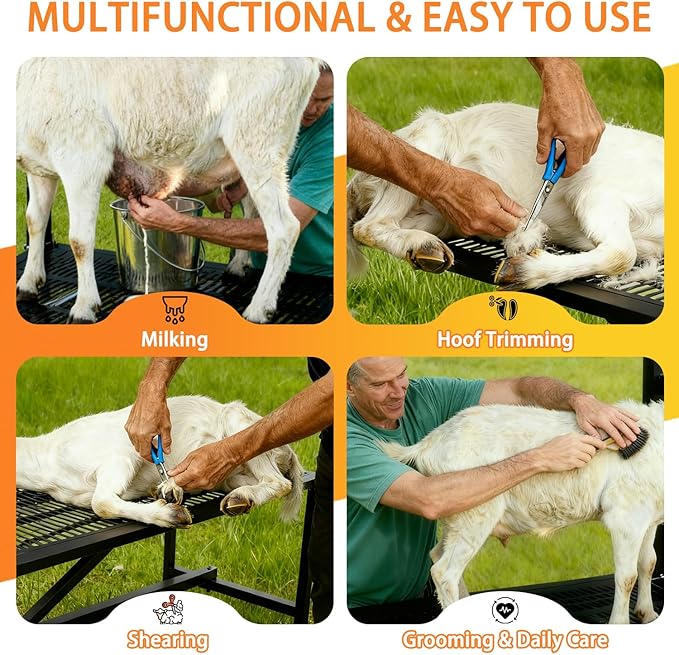 MULTIFUNCTIONAL & EASY TO USE

Milking

Hoof Trimming

Shearing

Grooming & Daily Care