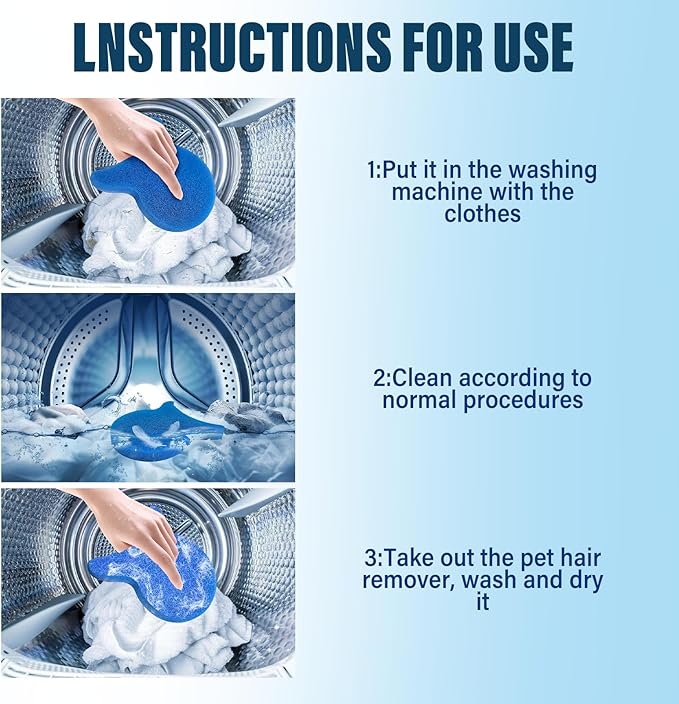 LNSTRUCTIONS FOR USE

1:Put it in the washing machine with the clothes

2:Clean according to normal procedures

3:Take out the pet hair remover, wash and dry it