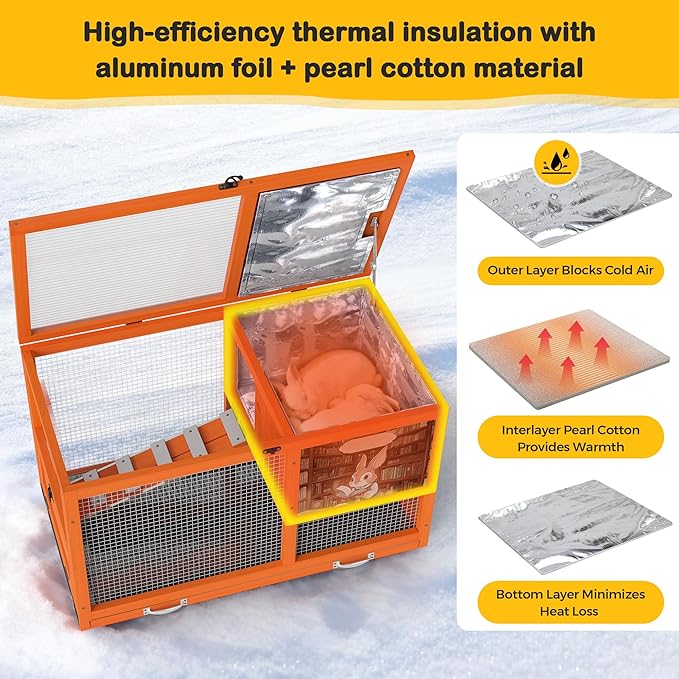 High-efficiency thermal insulation with aluminum foil + pearl cotton material

Outer Layer Blocks Cold Air

Interlayer Pearl Cotton Provides Warmth

Bottom Layer Minimizes Heat Loss