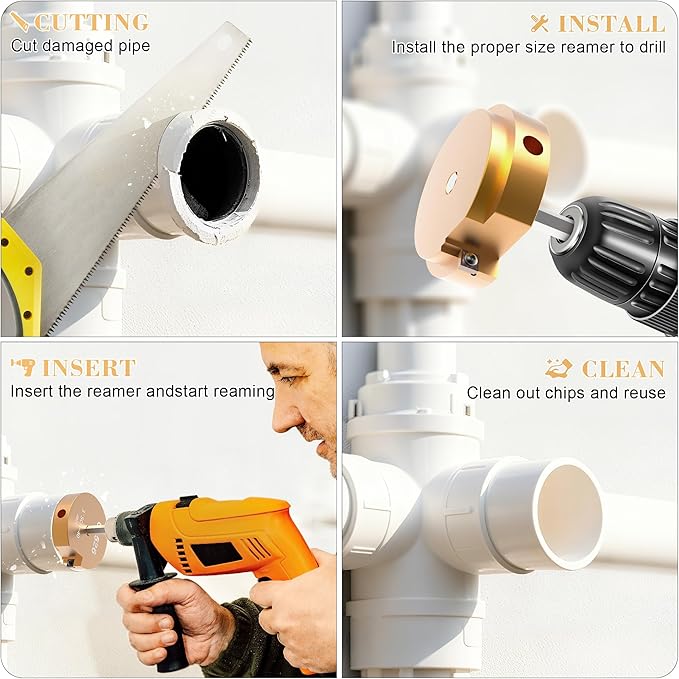 CUTTING
Cut damaged pipe

INSTALL
Install the proper size reamer to drill

INSERT
Insert the reamer andstart reaming

CLEAN
Clean out chips and reuse