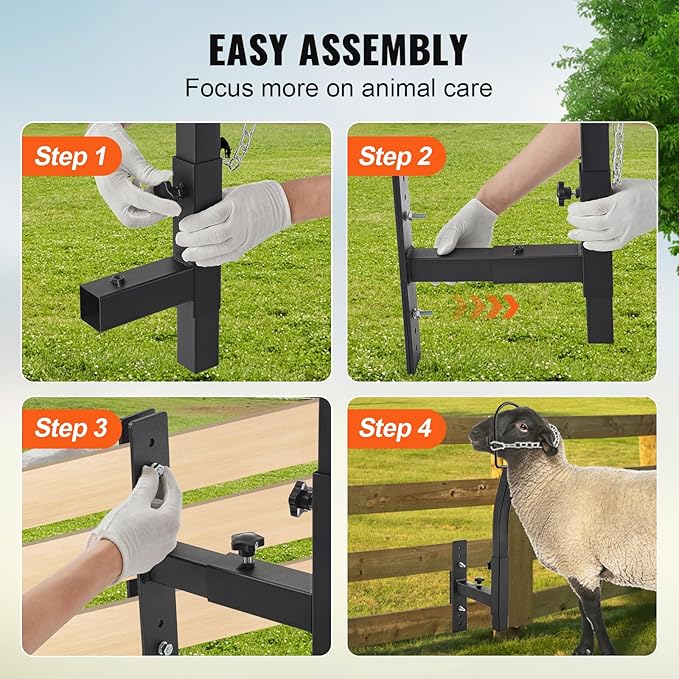 EASY ASSEMBLY
Focus more on animal care

Step 1

Step 2

Step 3

Step 4