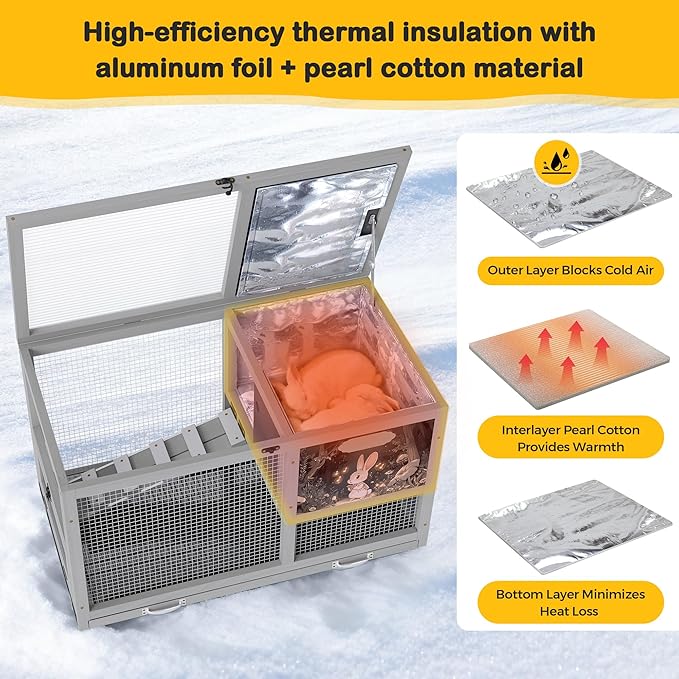 High-efficiency thermal insulation with aluminum foil + pearl cotton material

Outer Layer Blocks Cold Air

Interlayer Pearl Cotton Provides Warmth

Bottom Layer Minimizes Heat Loss