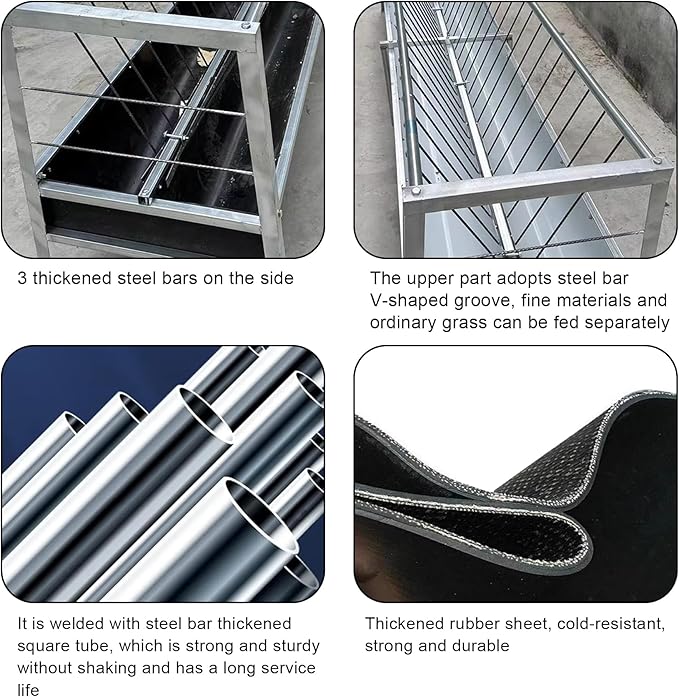 3 thickened steel bars on the side

The upper part adopts steel bar V-shaped groove, fine materials and ordinary grass can be fed separately

It is welded with steel bar thickened square tube, which is strong and sturdy without shaking and has a long service life

Thickened rubber sheet, cold-resistant, strong and durable