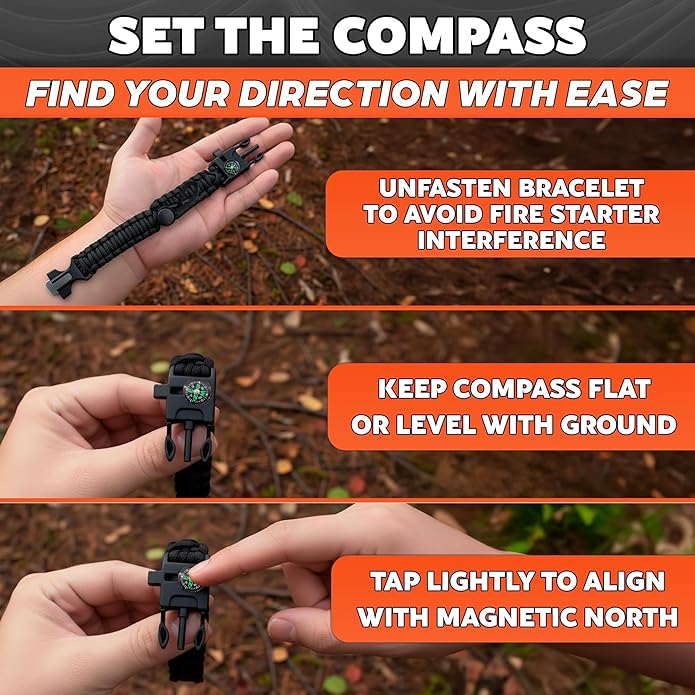 SET THE COMPASS

FIND YOUR DIRECTION WITH EASE

UNFASTEN BRACELET TO AVOID FIRE STARTER INTERFERENCE

KEEP COMPASS FLAT OR LEVEL WITH GROUND

TAP LIGHTLY TO ALIGN WITH MAGNETIC NORTH