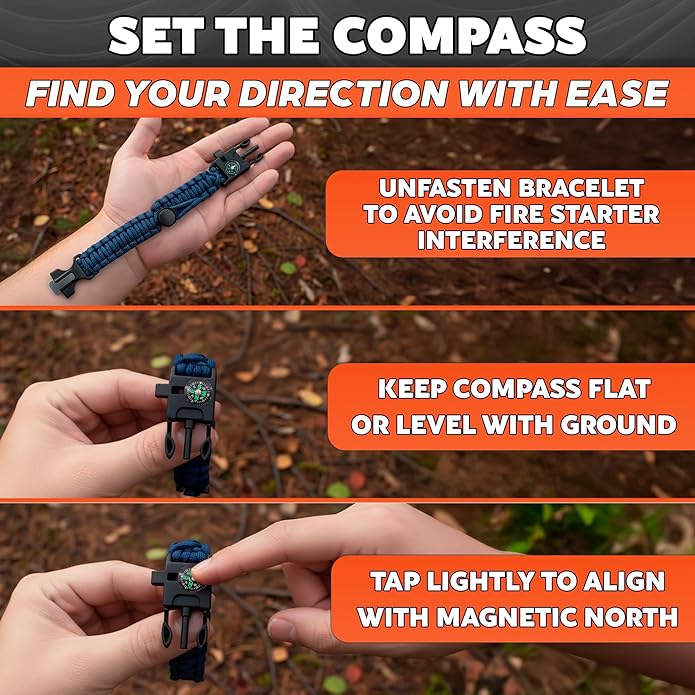 SET THE COMPASS

FIND YOUR DIRECTION WITH EASE

UNFASTEN BRACELET TO AVOID FIRE STARTER INTERFERENCE

KEEP COMPASS FLAT OR LEVEL WITH GROUND

TAP LIGHTLY TO ALIGN WITH MAGNETIC NORTH