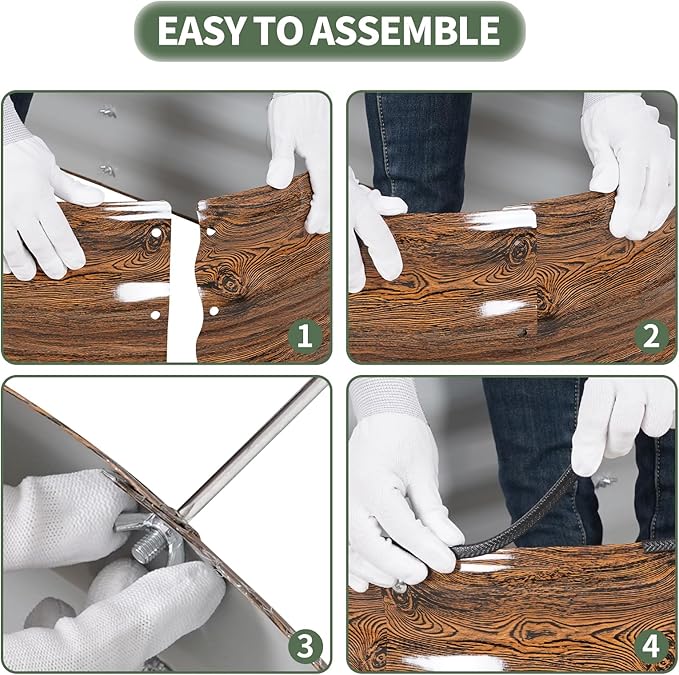 EASY TO ASSEMBLE

1

2

3

4