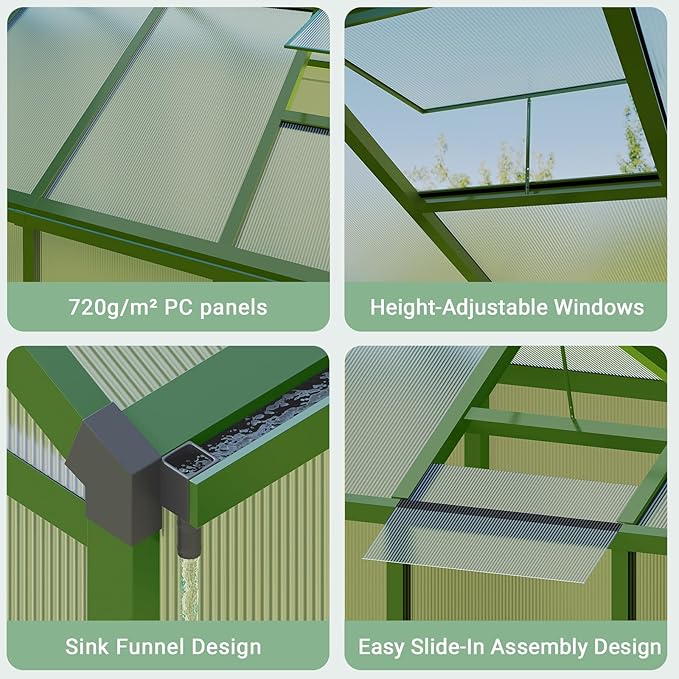 720g/m² PC panels

Height-Adjustable Windows

Sink Funnel Design

Easy Slide-In Assembly Design