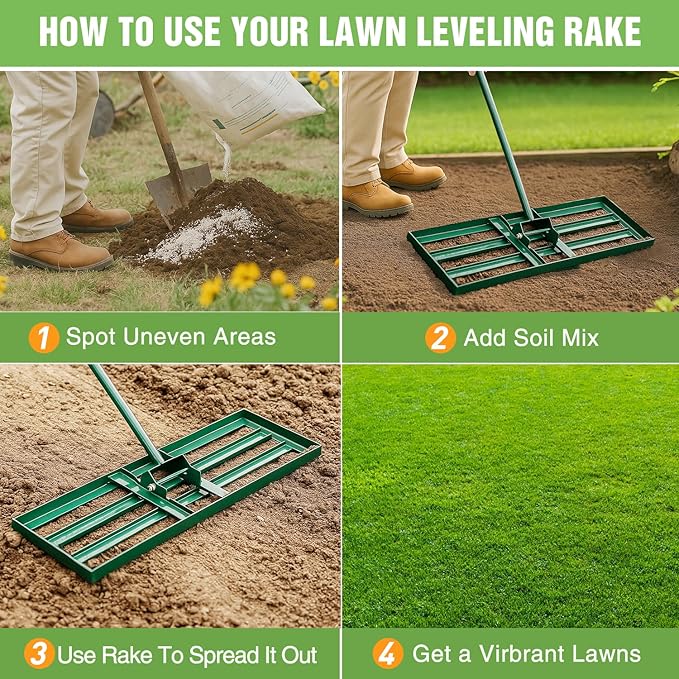 HOW TO USE YOUR LAWN LEVELING RAKE

1 Spot Uneven Areas

2 Add Soil Mix

3 Use Rake To Spread It Out

4 Get a Virbrant Lawns