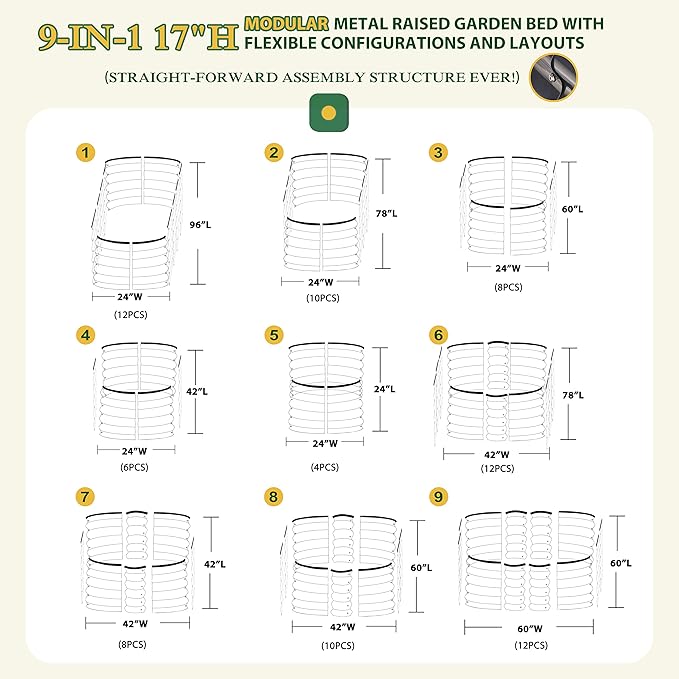 9-IN-1 17"H MODULAR METAL RAISED GARDEN BED WITH FLEXIBLE CONFIGURATIONS AND LAYOUTS

(STRAIGHT-FORWARD ASSEMBLY STRUCTURE EVER!)

1
96"L
24"W
(12PCS)

2
78"L
24"W
(10PCS)

3
60"L
24"W
(8PCS)

4
42"L
24"W
(6PCS)

5
24"L
24"W
(4PCS)

6
78"L
42"W
(12PCS)

7
42"L
42"W
(8PCS)

8
60"L
42"W
(10PCS)

9
60"L
60"W
(12PCS)