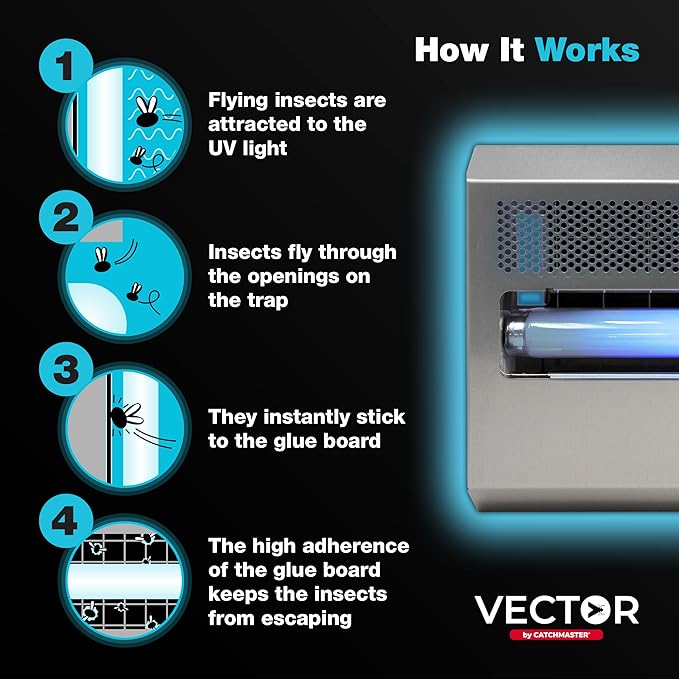 How It Works

1

Flying insects are attracted to the UV light

2

Insects fly through the openings on the trap

3

They instantly stick to the glue board

4

The high adherence of the glue board keeps the insects from escaping

VECTOR
by CATCHMASTER